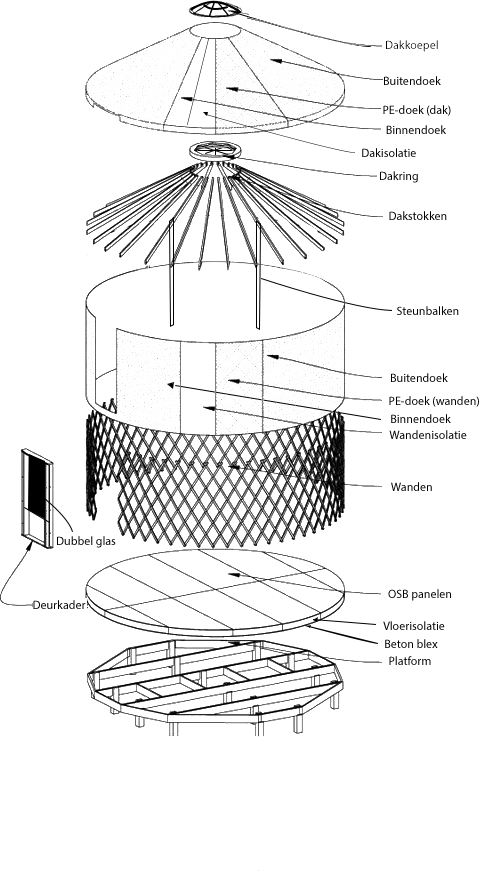 Dakkoepel
Buitendoek
PE-doek (dak)
Binnendoek
Dakisolatie
Dakring
Dakstokken
Steunbalken
Buitendoek
PE-doek (wanden)
Binnendoek
Wandenisolatie
Wanden
Dubbel glas
Deurkader
OSB panelen
Vloerisolatie
Beton blex
Platform